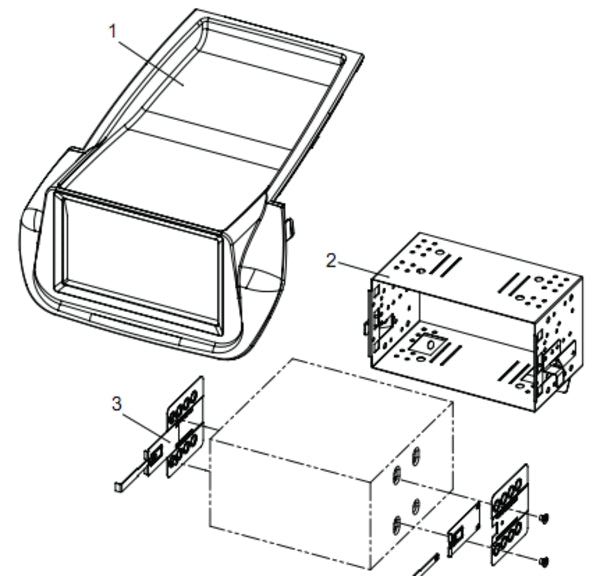 1

2

3